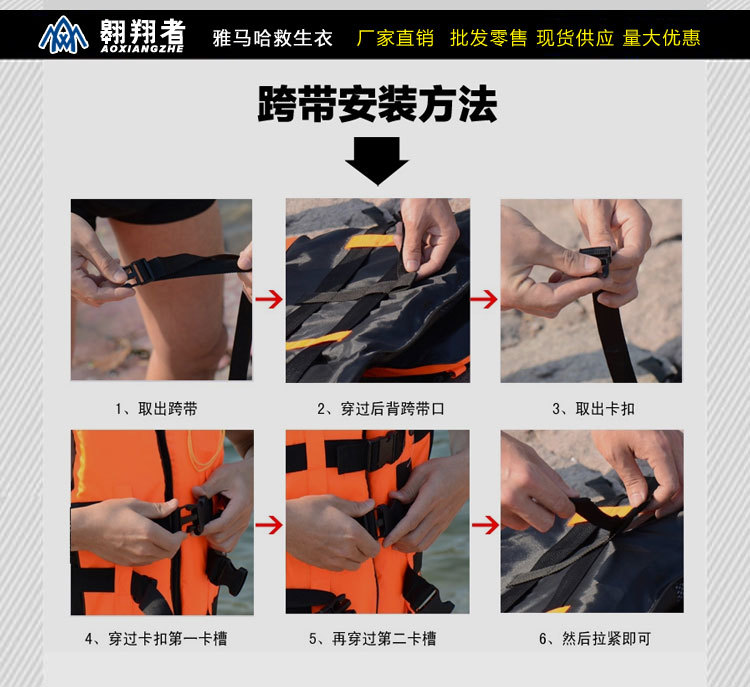 翱翔者
AOXIANGZHE
雅马哈救生衣 厂家直销 批发零售 现货供应 量大优惠

跨带安装方法

1、取出跨带

2、穿过后背跨带口

3、取出卡扣

4、穿过卡扣第一卡槽

5、再穿过第二卡槽

6、然后拉紧即可