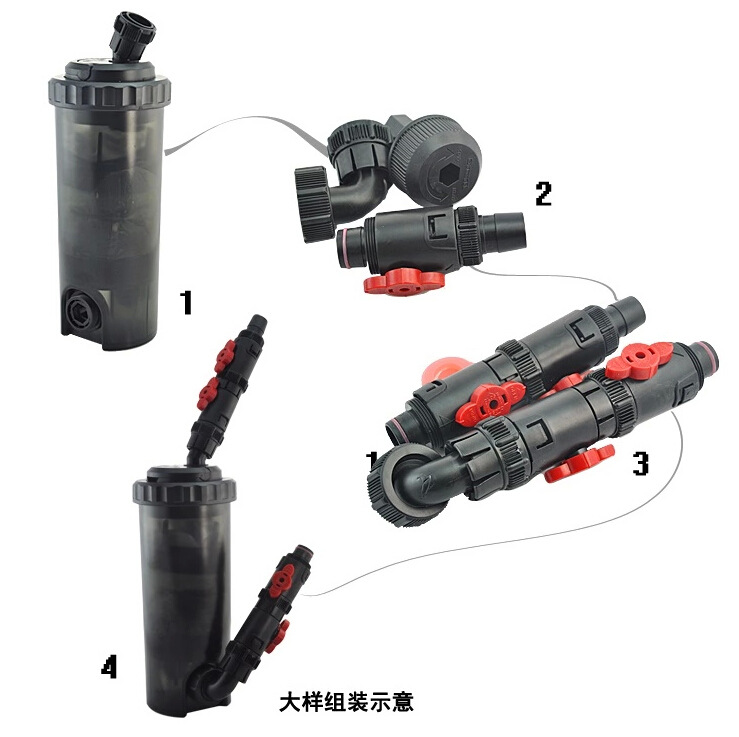 1

2

3

4

大样组装示意