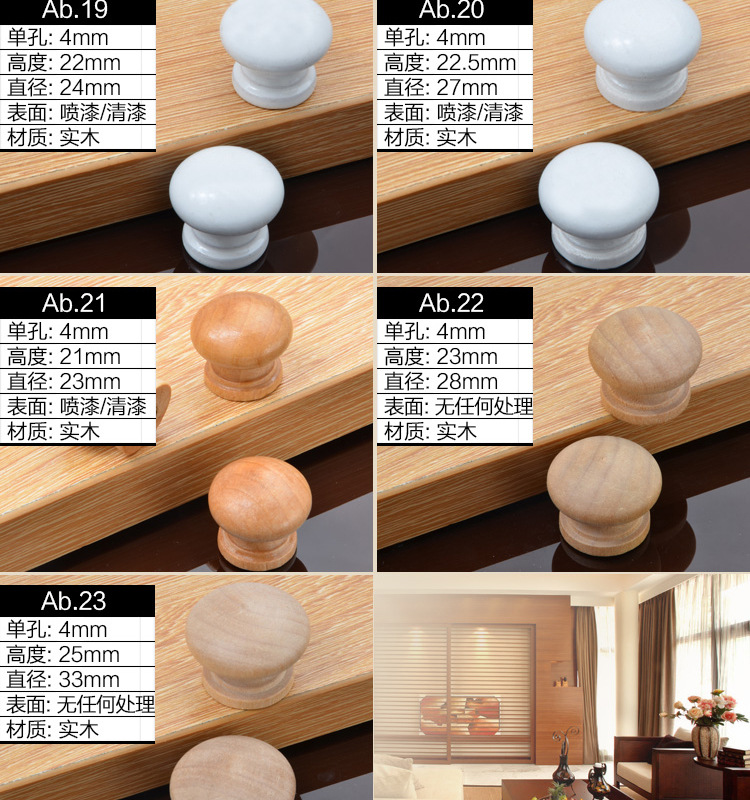 Ab.19
单孔: 4mm
高度: 22mm
直径: 24mm
表面: 喷漆/清漆
材质: 实木

Ab.20
单孔: 4mm
高度: 22.5mm
直径: 27mm
表面: 喷漆/清漆
材质: 实木

Ab.21
单孔: 4mm
高度: 21mm
直径: 23mm
表面: 喷漆/清漆
材质: 实木

Ab.22
单孔: 4mm
高度: 23mm
直径: 28mm
表面: 无任何处理
材质: 实木

Ab.23
单孔: 4mm
高度: 25mm
直径: 33mm
表面: 无任何处理
材质: 实木