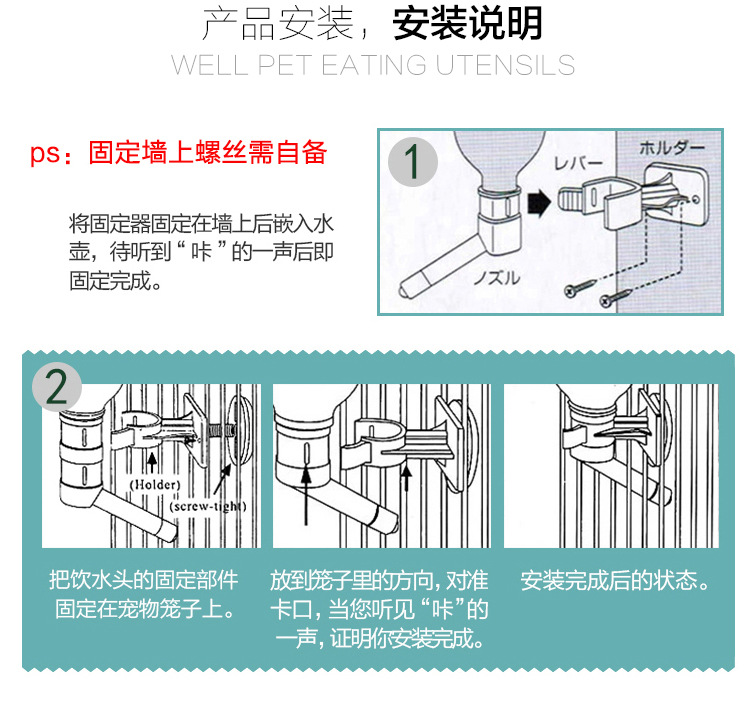 产品安装，安装说明
WELL PET EATING UTENSILS

ps：固定墙上螺丝需自备

将固定器固定在墙上后嵌入水壶，待听到“咔”的一声后即固定完成。

1
レバー
ホルダー
ノズル

2
(Holder)
(screw-tight)

把饮水头的固定部件固定在宠物笼子上。

放到笼子里的方向，对准卡口，当您听见“咔”的一声，证明你安装完成。

安装完成后的状态。