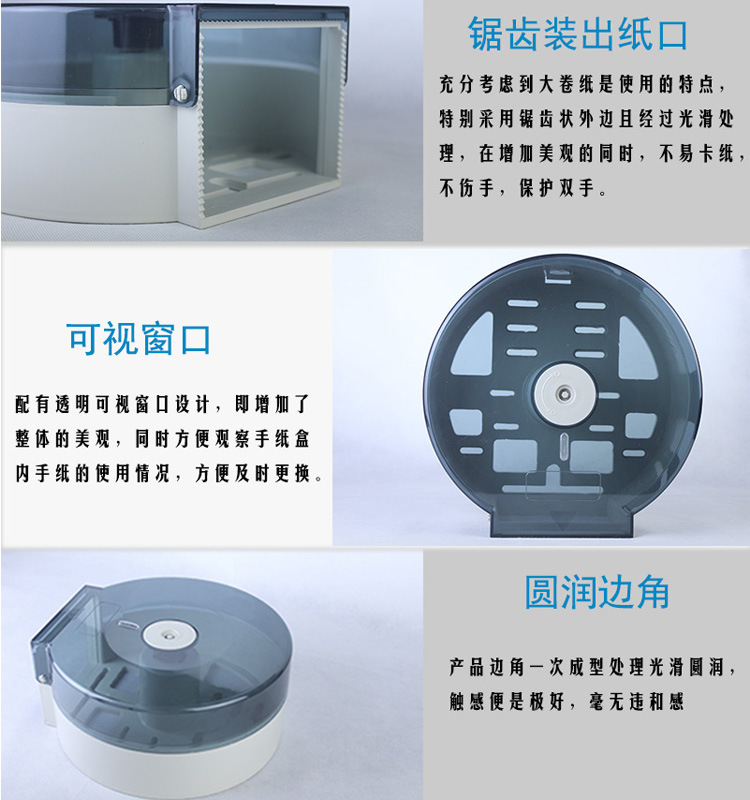 锯齿装出纸口

充分考虑到大卷纸是使用的特点，特别采用锯齿状外边且经过光滑处理，在增加美观的同时，不易卡纸，不伤手，保护双手。

可视窗口

配有透明可视窗口设计，即增加了整体的美观，同时方便观察手纸盒内手纸的使用情况，方便及时更换。

圆润边角

产品边角一次成型处理光滑圆润，触感便是极好，毫无违和感