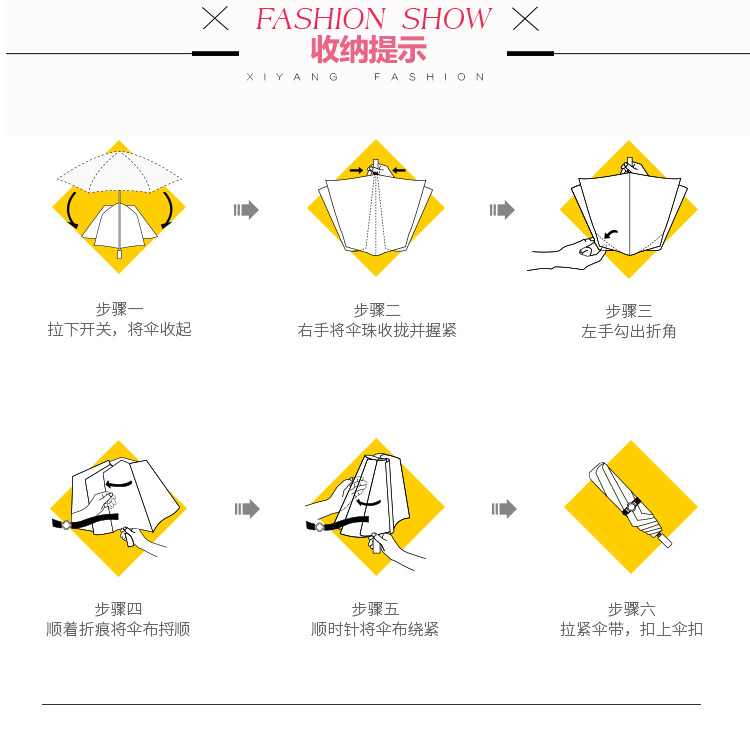 FASHION SHOW
收纳提示
XIYANG FASHION

步骤一
拉下开关，将伞收起

步骤二
右手将伞珠收拢并握紧

步骤三
左手勾出折角

步骤四
顺着折痕将伞布捋顺

步骤五
顺时针将伞布绕紧

步骤六
拉紧伞带，扣上伞扣