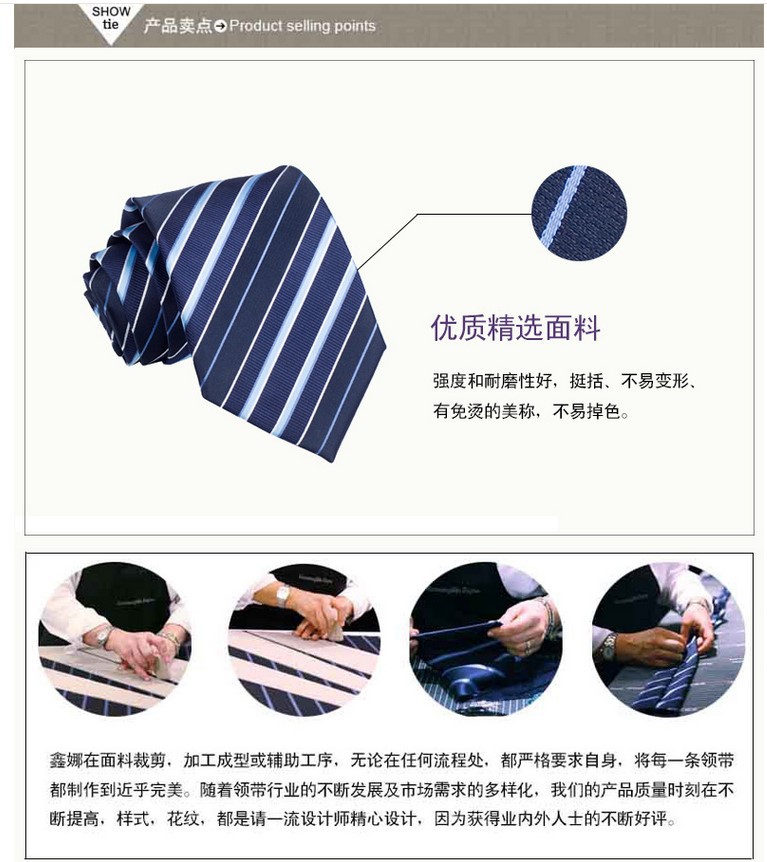 SHOW tie 产品卖点 Product selling points

优质精选面料

强度和耐磨性好，挺括、不易变形、有免烫的美称，不易掉色。

鑫娜在面料裁剪，加工成型或辅助工序，无论在任何流程处，都严格要求自身，将每一条领带都制作到近乎完美。随着领带行业的不断发展及市场需求的多样化，我们的产品质量时刻在不断提高，样式，花纹，都是请一流设计师精心设计，因为获得业内外人士的不断好评。