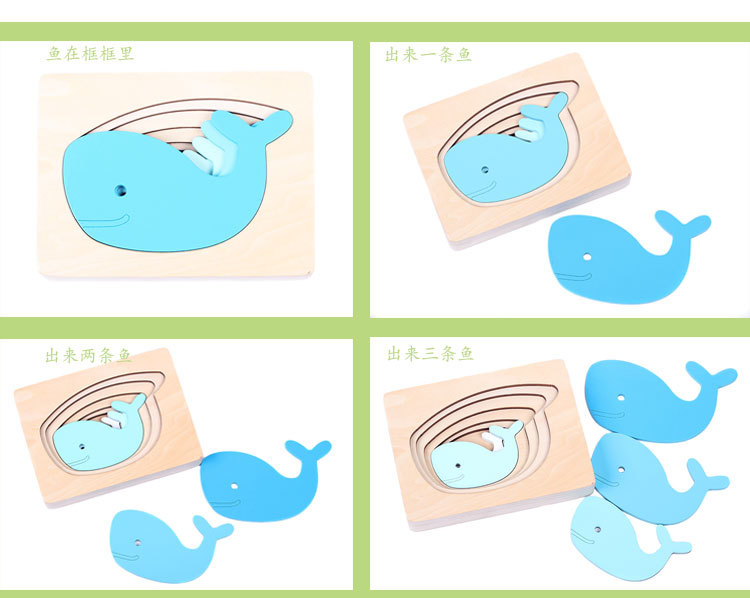 鱼在框框里

出来一条鱼

出来两条鱼

出来三条鱼