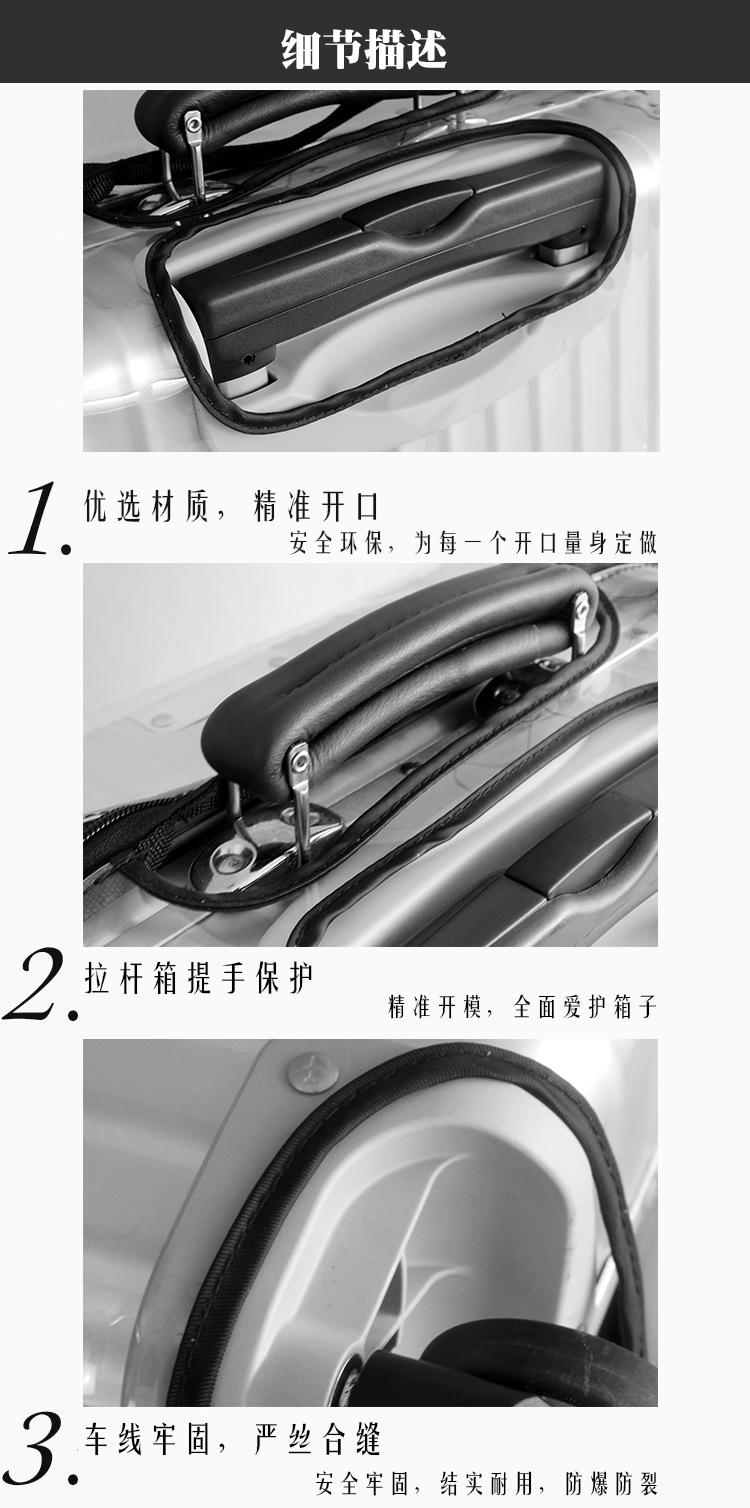 细节描述

1. 优选材质，精准开口
安全环保，为每一个开口量身定做

2. 拉杆箱提手保护
精准开模，全面爱护箱子

3. 车线牢固，严丝合缝
安全牢固，结实耐用，防爆防裂