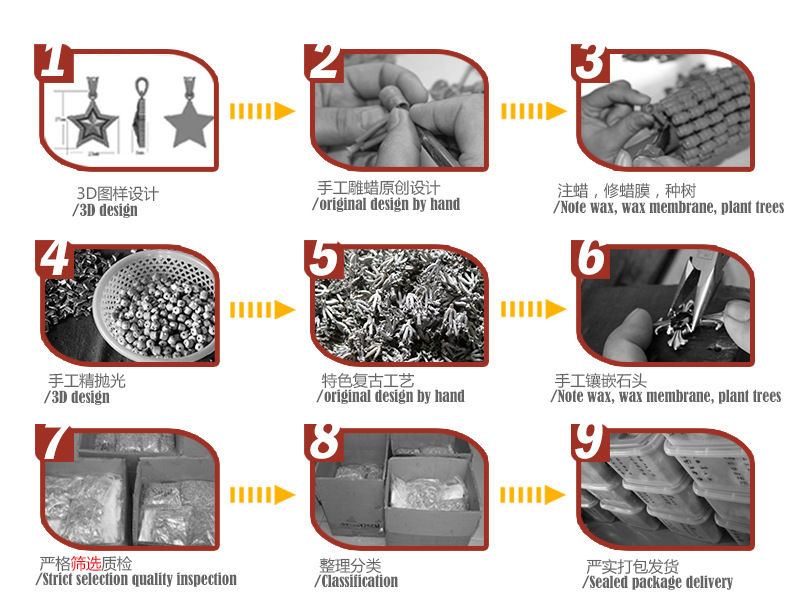 1

3D图样设计
/3D design

2

手工雕蜡原创设计
/original design by hand

3

注蜡，修蜡膜，种树
/Note wax, wax membrane, plant trees

4

手工精抛光
/3D design

5

特色复古工艺
/original design by hand

6

手工镶嵌石头
/Note wax, wax membrane, plant trees

7

严格筛选质检
/Strict selection quality inspection

8

整理分类
/Classification

9

严实打包发货
/Sealed package delivery