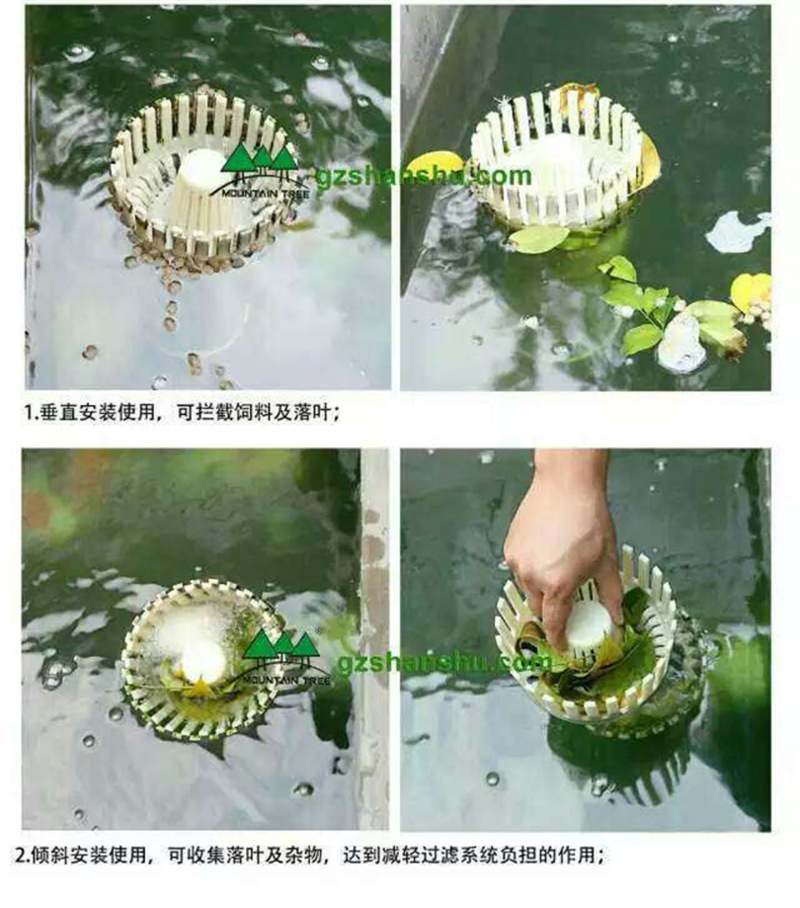 MOUNTAIN TREE
gzshanshu.com

1.垂直安装使用，可拦截饲料及落叶；

MOUNTAIN TREE
gzshanshu.com

2.倾斜安装使用，可收集落叶及杂物，达到减轻过滤系统负担的作用；