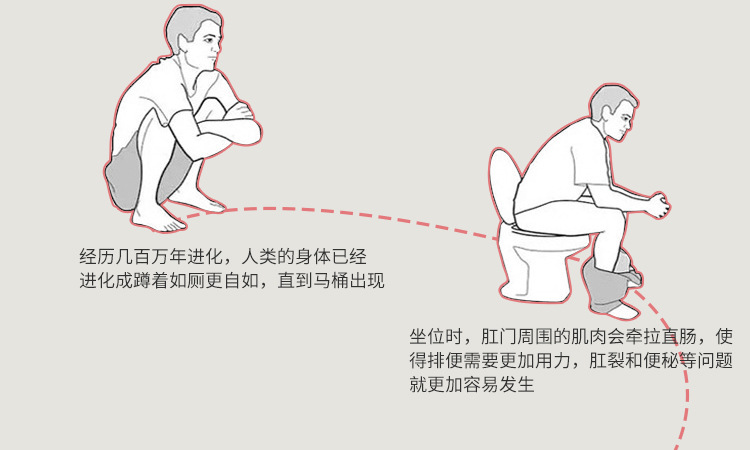 经历几百万年进化，人类的身体已经进化成蹲着如厕更自如，直到马桶出现

坐位时，肛门周围的肌肉会牵拉直肠，使得排便需要更加用力，肛裂和便秘等问题就更加容易发生