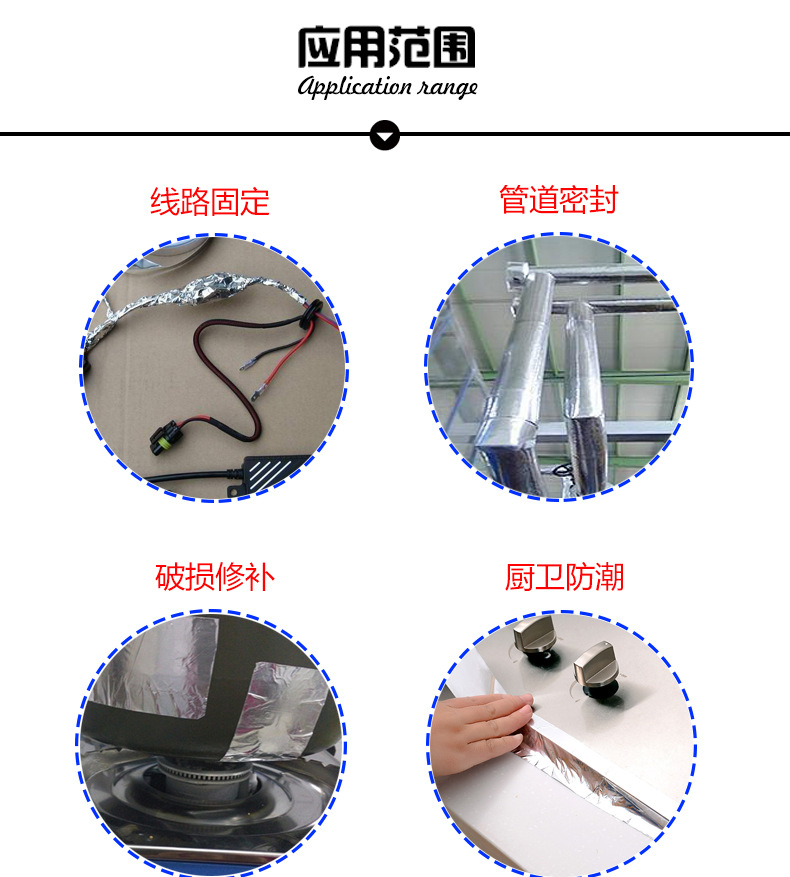 应用范围
Application range

线路固定

管道密封

破损修补

厨卫防潮