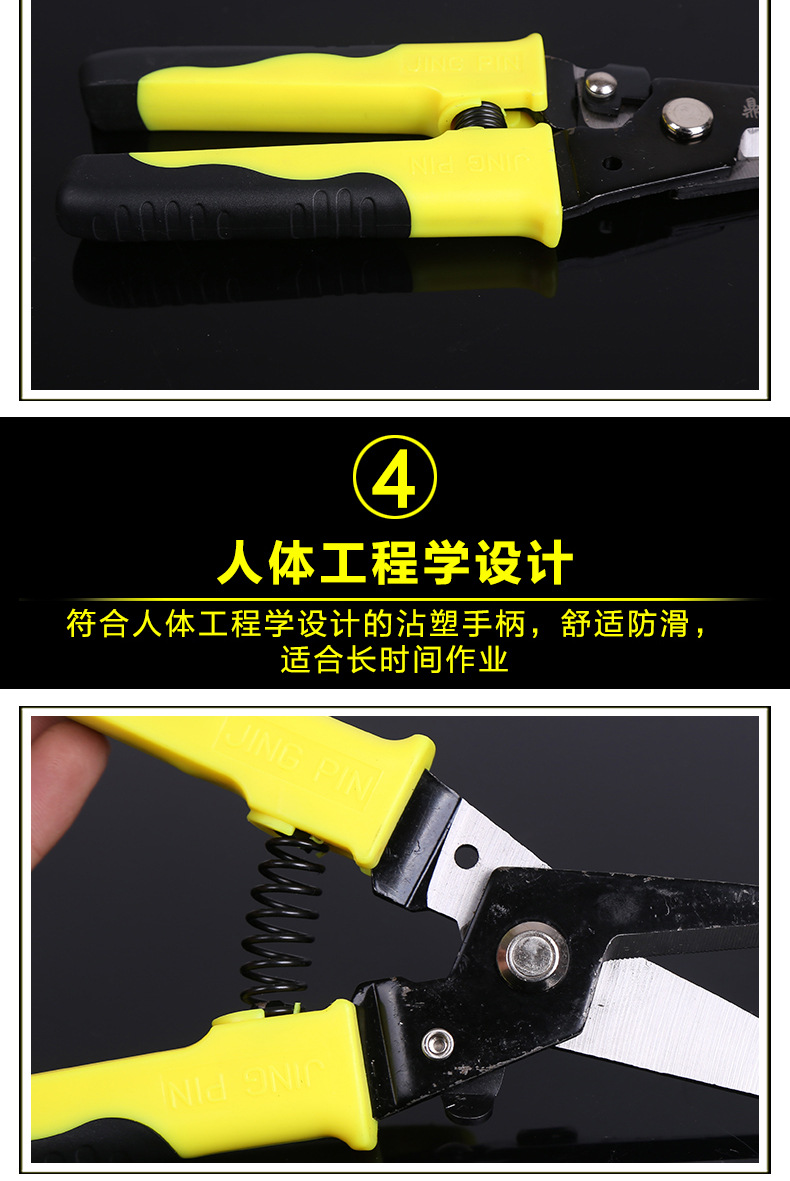 JING PIN

JING PIN

④

人体工程学设计

符合人体工程学设计的沾塑手柄，舒适防滑，适合长时间作业

JING PIN

JING PIN