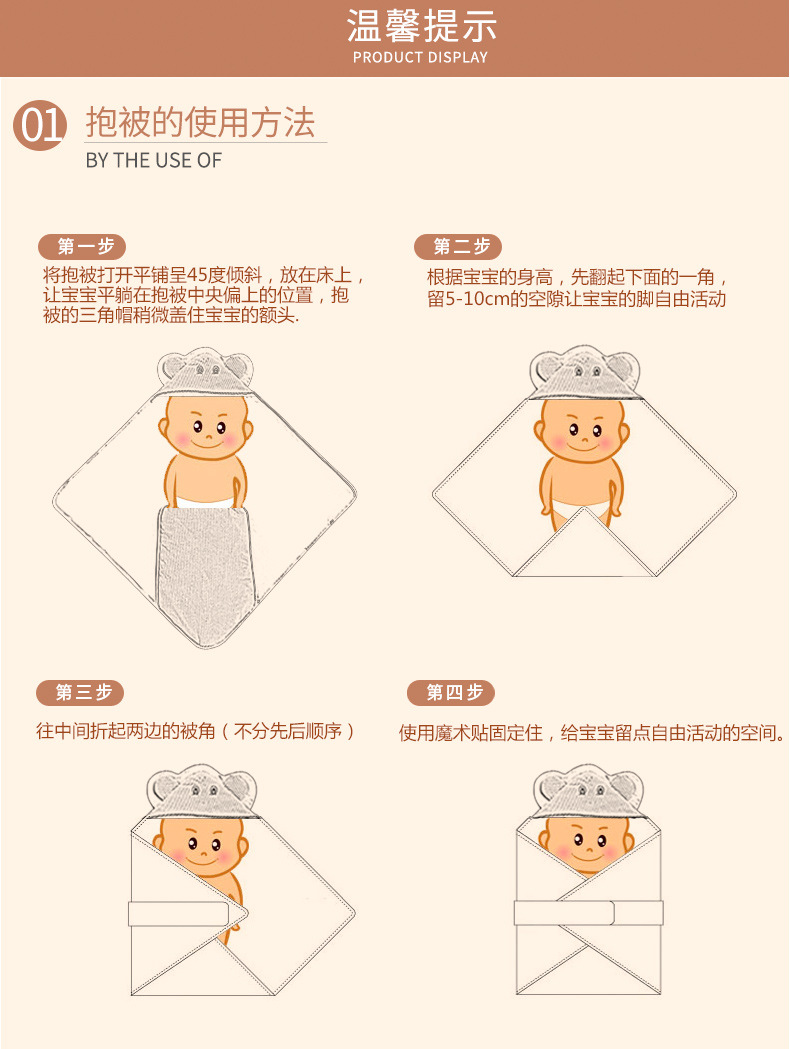 温馨提示
PRODUCT DISPLAY

01 抱被的使用方法
BY THE USE OF

第一步
将抱被打开平铺呈45度倾斜，放在床上，让宝宝平躺在抱被中央偏上的位置，抱被的三角帽稍微盖住宝宝的额头.

第二步
根据宝宝的身高，先翻起下面的一角，留5-10cm的空隙让宝宝的脚自由活动

第三步
往中间折起两边的被角（不分先后顺序）

第四步
使用魔术贴固定住，给宝宝留点自由活动的空间。