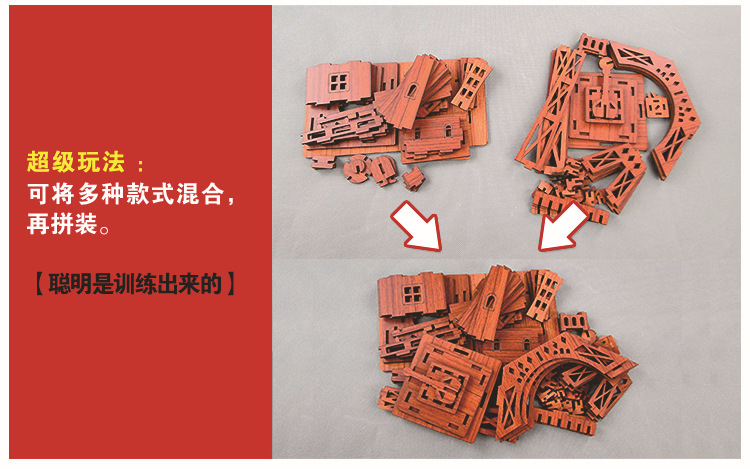 超级玩法：
可将多种款式混合，再拼装。

【聪明是训练出来的】