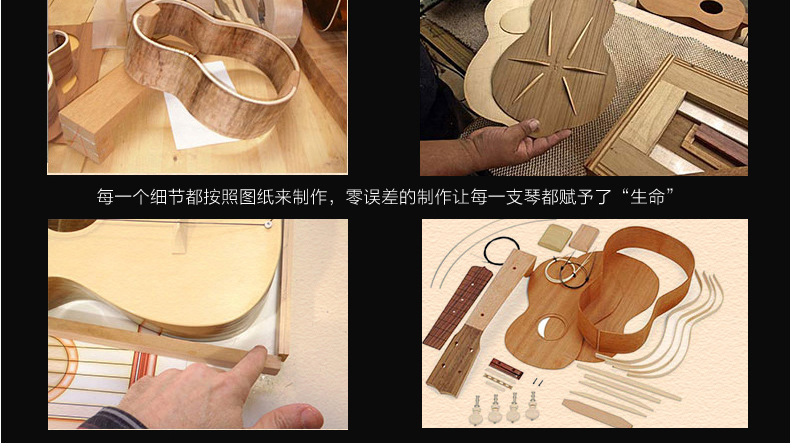 每一个细节都按照图纸来制作，零误差的制作让每一支琴都赋予了“生命”