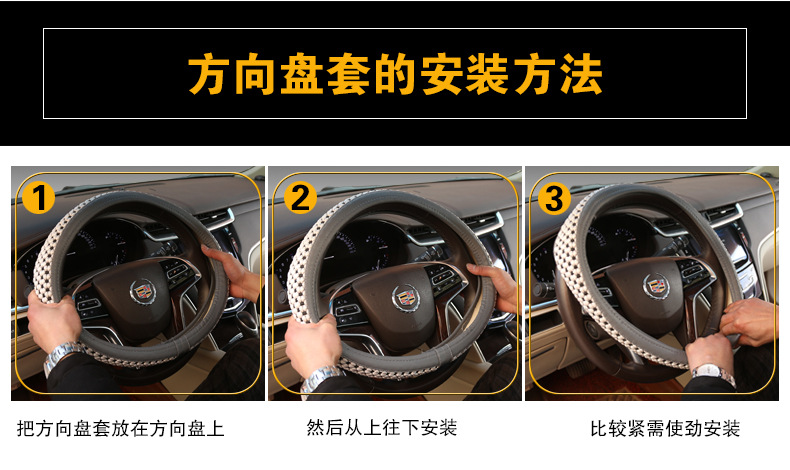 方向盘套的安装方法

1

2

3

把方向盘套放在方向盘上

然后从上往下安装

比较紧需使劲安装