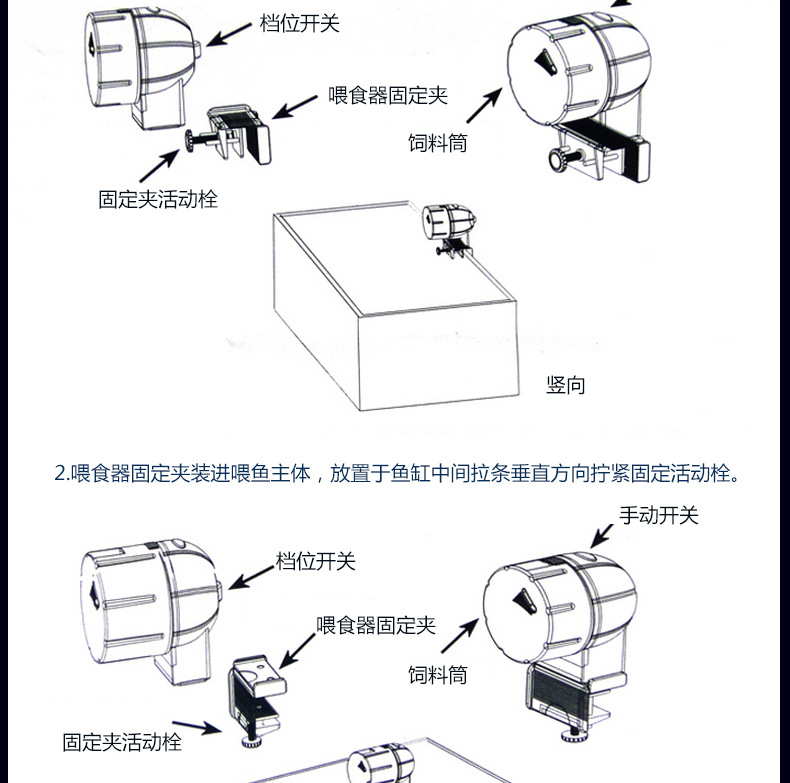 档位开关

喂食器固定夹

饲料筒

固定夹活动栓

竖向

2.喂食器固定夹装进喂鱼主体，放置于鱼缸中间拉条垂直方向拧紧固定活动栓。

手动开关

档位开关

喂食器固定夹

饲料筒

固定夹活动栓