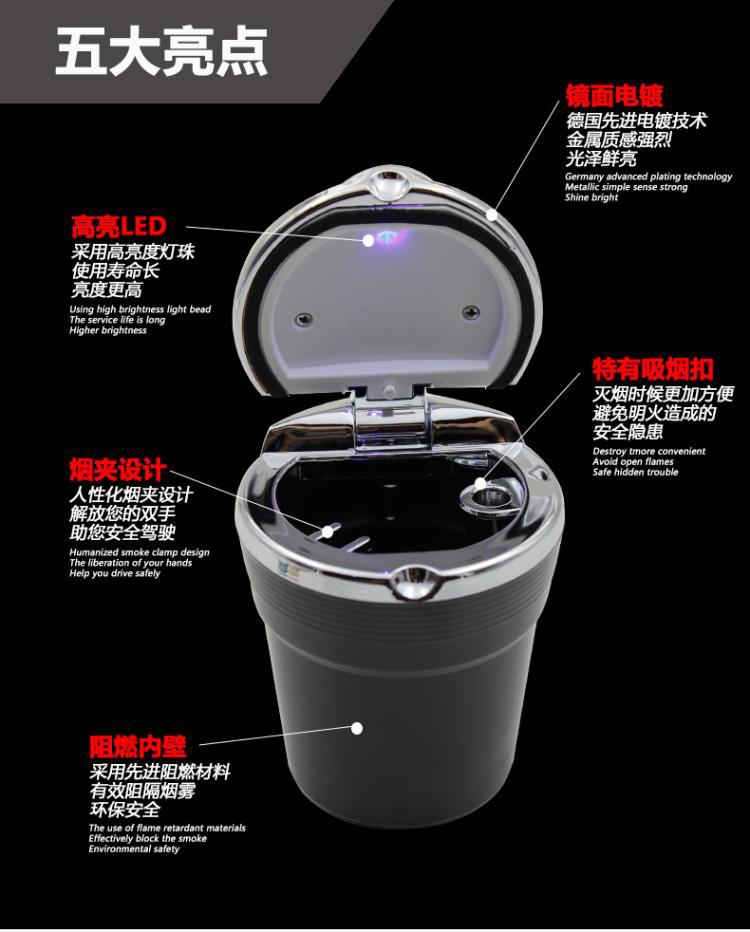 五大亮点

镜面电镀
德国先进电镀技术
金属质感强烈
光泽鲜亮
Germany advanced plating technology
Metallic simple sense strong
Shine bright

高亮LED
采用高亮度灯珠
使用寿命长
亮度更高
Using high brightness light bead
The service life is long
Higher brightness

特有吸烟扣
灭烟时候更加方便
避免明火造成的
安全隐患
Destroy tmore convenient
Avoid open flames
Safe hidden trouble

烟夹设计
人性化烟夹设计
解放您的双手
助您安全驾驶
Humanized smoke clamp design
The liberation of your hands
Help you drive safely

阻燃内壁
采用先进阻燃材料
有效阻隔烟雾
环保安全
The use of flame retardant materials
Effectively block the smoke
Environmental safety