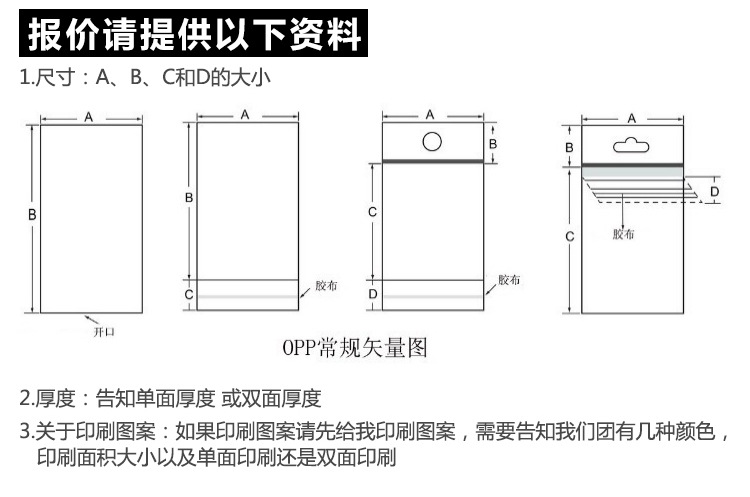 报价请提供以下资料

1.尺寸：A、B、C和D的大小

A
B
开口

A
B
C
胶布

A
B
C
D
胶布

A
B
C
D
胶布

OPP常规矢量图

2.厚度：告知单面厚度 或双面厚度

3.关于印刷图案：如果印刷图案请先给我印刷图案，需要告知我们团有几种颜色，印刷面积大小以及单面印刷还是双面印刷