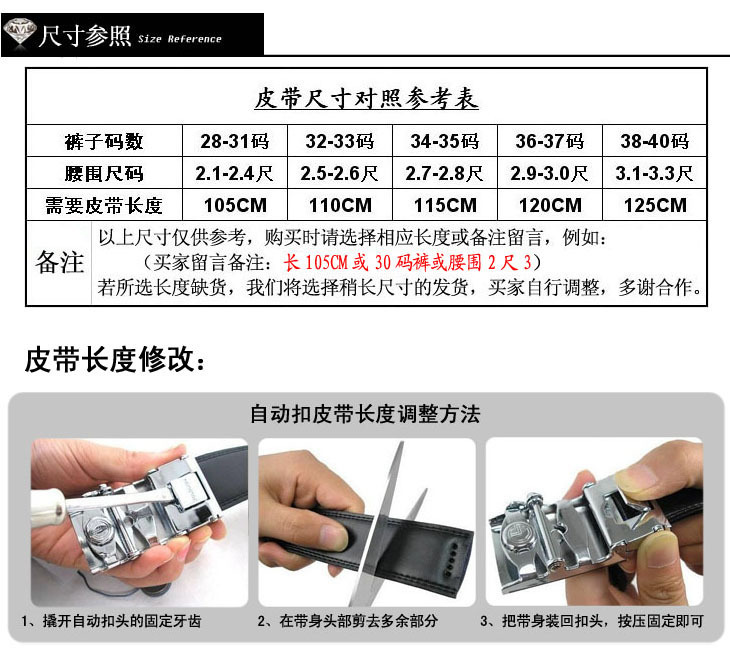 尺寸参照 Size Reference

皮带尺寸对照参考表

| 裤子码数 | 28-31码 | 32-33码 | 34-35码 | 36-37码 | 38-40码 |
|---|---|---|---|---|---|
| 腰围尺码 | 2.1-2.4尺 | 2.5-2.6尺 | 2.7-2.8尺 | 2.9-3.0尺 | 3.1-3.3尺 |
| 需要皮带长度 | 105CM | 110CM | 115CM | 120CM | 125CM |

备注 以上尺寸仅供参考，购买时请选择相应长度或备注留言，例如：
（买家留言备注：长105CM或30码裤或腰围2尺3）
若所选长度缺货，我们将选择稍长尺寸的发货，买家自行调整，多谢合作。

皮带长度修改：

自动扣皮带长度调整方法

1、撬开自动扣头的固定牙齿

2、在带身头部剪去多余部分

3、把带身装回扣头，按压固定即可