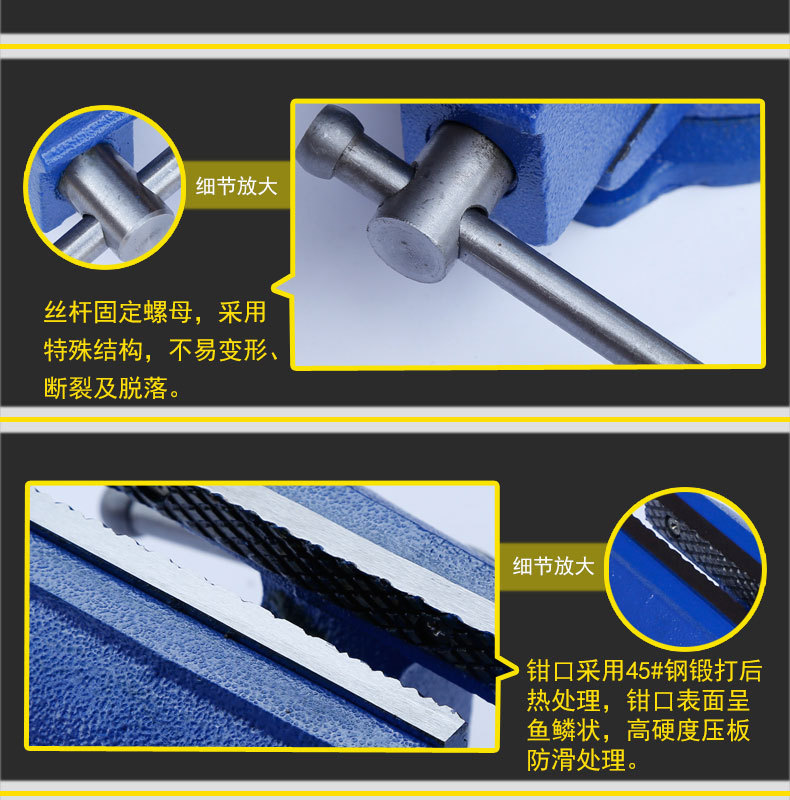 细节放大

丝杆固定螺母，采用特殊结构，不易变形、断裂及脱落。

细节放大

钳口采用45#钢锻打后热处理，钳口表面呈鱼鳞状，高硬度压板防滑处理。