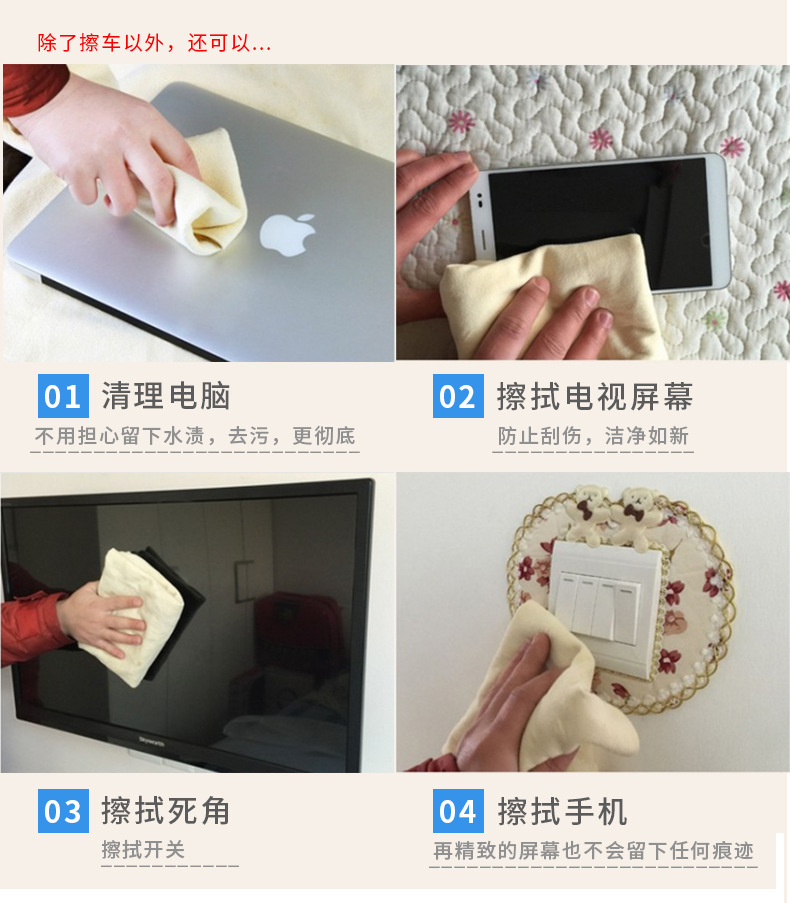 除了擦车以外，还可以...

01 清理电脑

不用担心留下水渍，去污，更彻底

02 擦拭电视屏幕

防止刮伤，洁净如新

Skyworth

03 擦拭死角

擦拭开关

04 擦拭手机

再精致的屏幕也不会留下任何痕迹