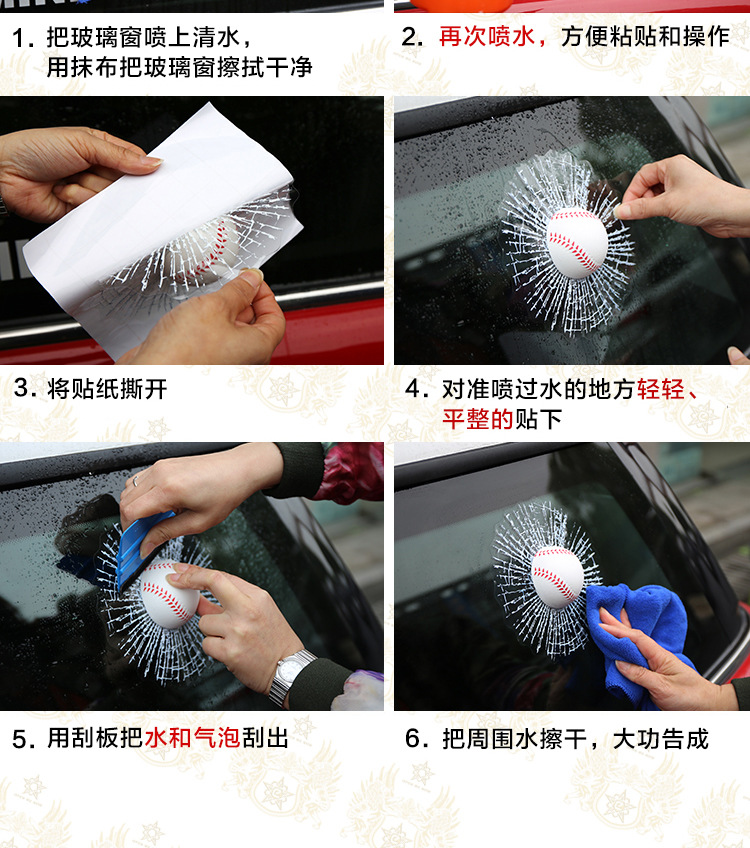 1. 把玻璃窗喷上清水，用抹布把玻璃窗擦拭干净

2. 再次喷水，方便粘贴和操作

3. 将贴纸撕开

4. 对准喷过水的地方轻轻、平整的贴下

5. 用刮板把水和气泡刮出

6. 把周围水擦干，大功告成