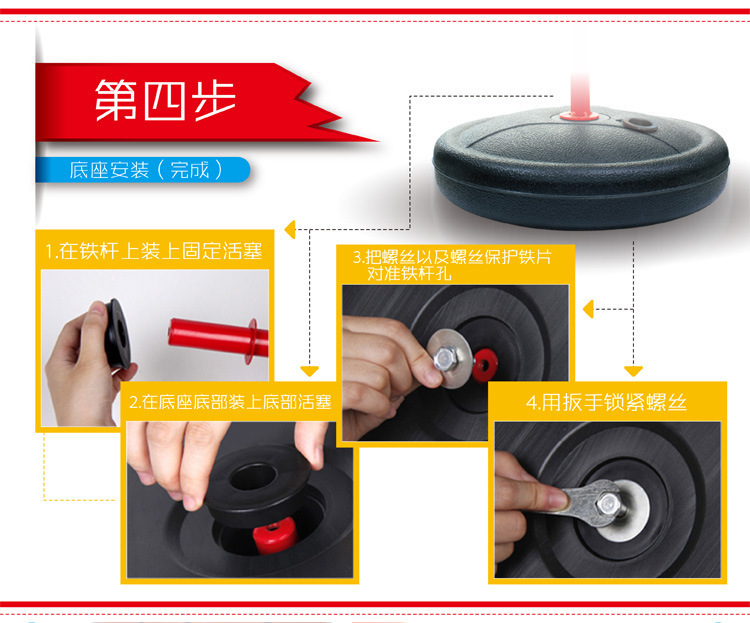 第四步

底座安装（完成）

1.在铁杆上装上固定活塞

2.在底座底部装上底部活塞

3.把螺丝以及螺丝保护铁片对准铁杆孔

4.用扳手锁紧螺丝