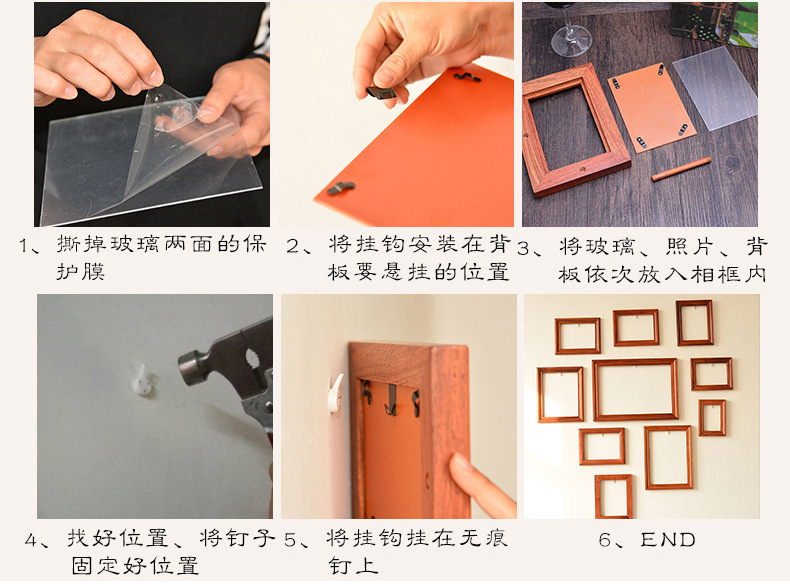 1、撕掉玻璃两面的保护膜

2、将挂钩安装在背板要悬挂的位置

3、将玻璃、照片、背板依次放入相框内

4、找好位置、将钉子固定好位置

5、将挂钩挂在无痕钉上

6、END