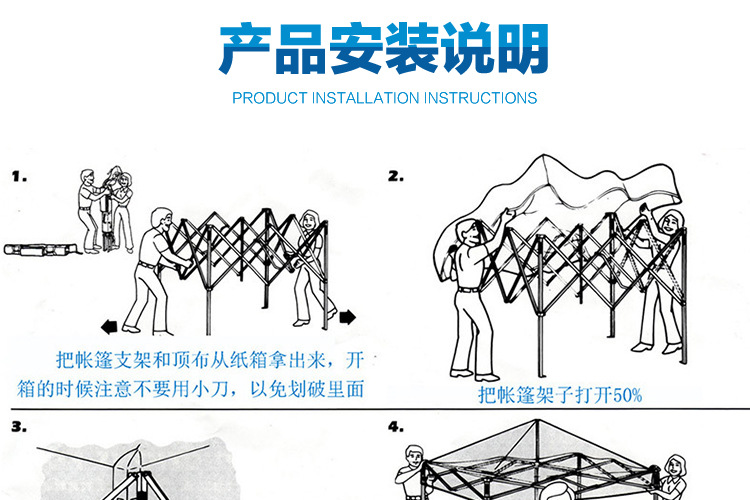 产品安装说明

PRODUCT INSTALLATION INSTRUCTIONS

1.

把帐篷支架和顶布从纸箱拿出来，开箱的时候注意不要用小刀，以免划破里面

2.

把帐篷架子打开50%

3.

4.