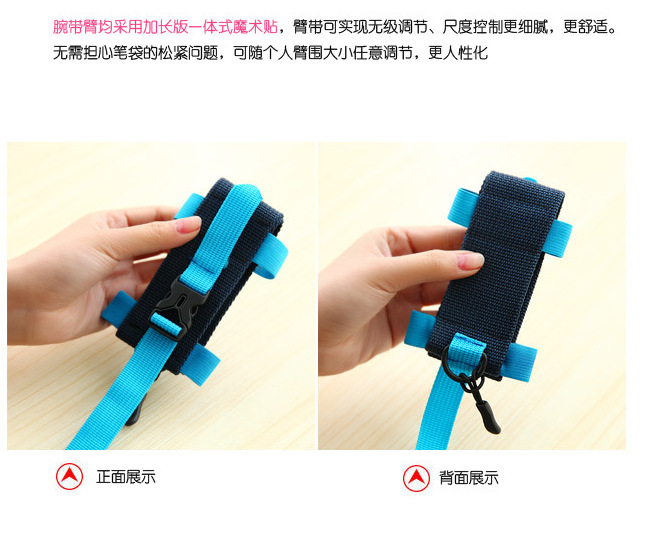 腕带臂均采用加长版一体式魔术贴，臂带可实现无级调节、尺度控制更细腻，更舒适。无需担心笔袋的松紧问题，可随个人臂围大小任意调节，更人性化

正面展示

背面展示