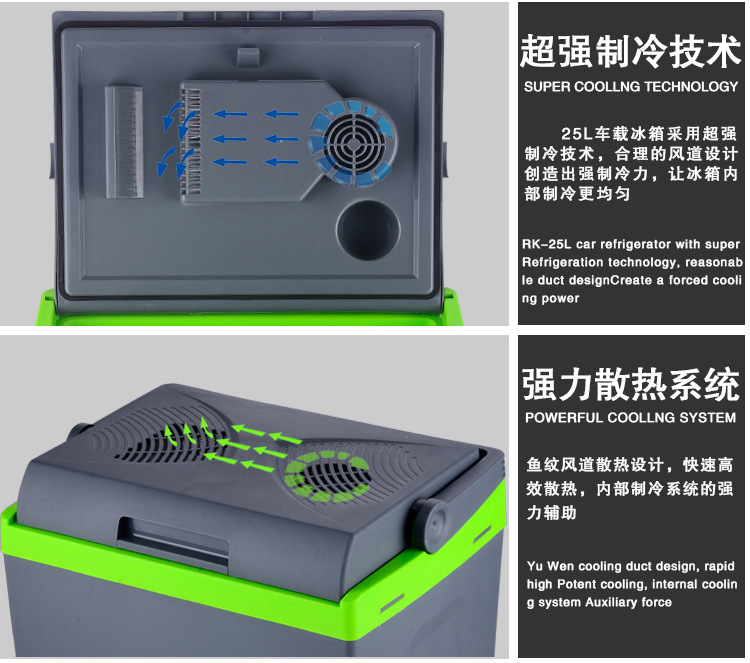 超强制冷技术

SUPER COOLLNG TECHNOLOGY

25L车载冰箱采用超强制冷技术，合理的风道设计创造出强制冷力，让冰箱内部制冷更均匀

RK-25L car refrigerator with super Refrigeration technology, reasonable duct designCreate a forced cooling power

强力散热系统

POWERFUL COOLLNG SYSTEM

鱼纹风道散热设计，快速高效散热，内部制冷系统的强力辅助

Yu Wen cooling duct design, rapid high Potent cooling, internal cooling system Auxiliary force