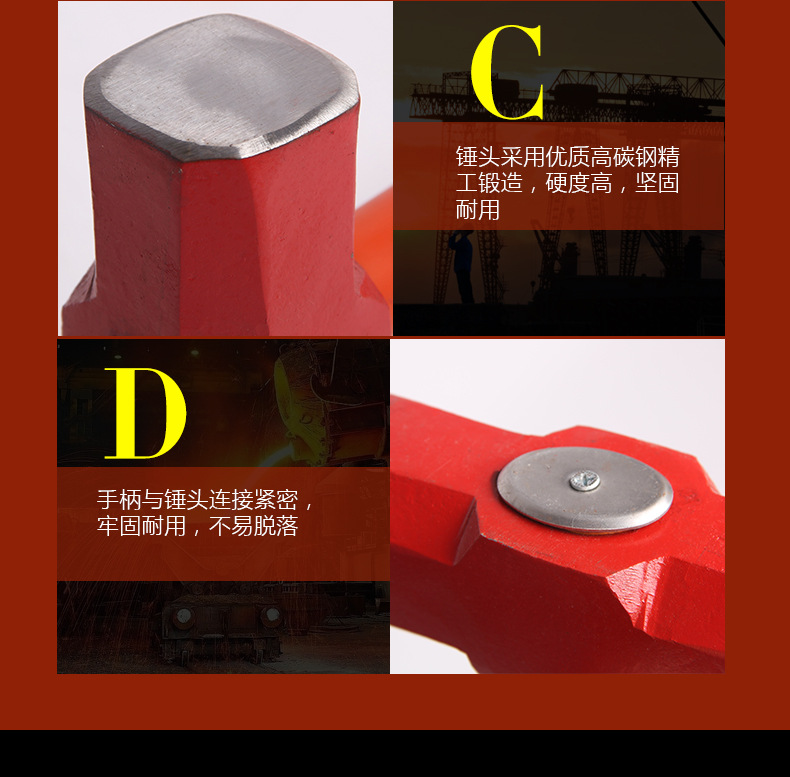 C

锤头采用优质高碳钢精工锻造，硬度高，坚固耐用

D

手柄与锤头连接紧密，牢固耐用，不易脱落