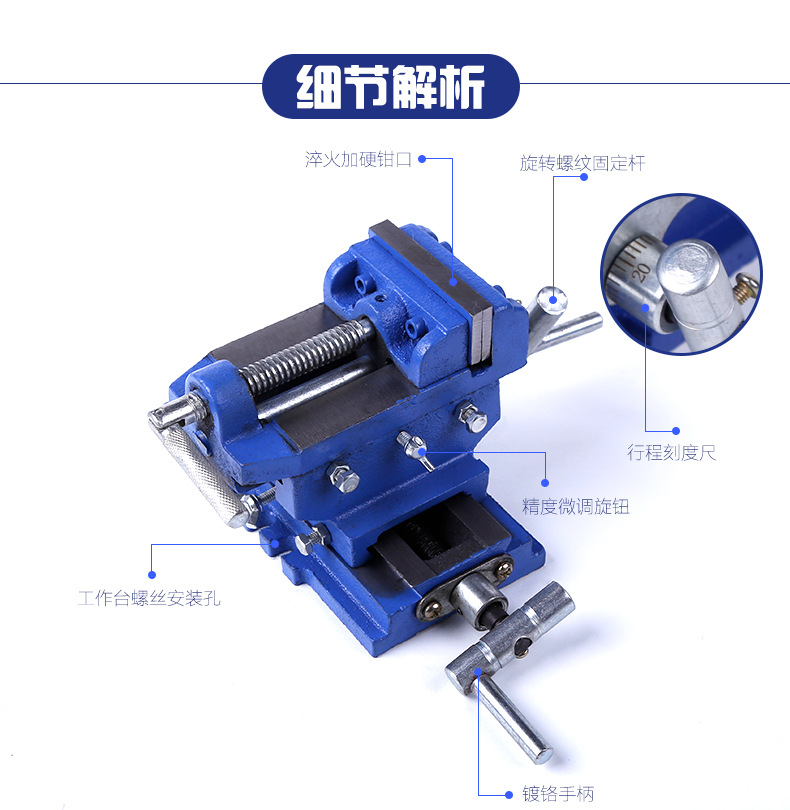 细节解析

淬火加硬钳口

旋转螺纹固定杆

20

行程刻度尺

精度微调旋钮

工作台螺丝安装孔

镀铬手柄