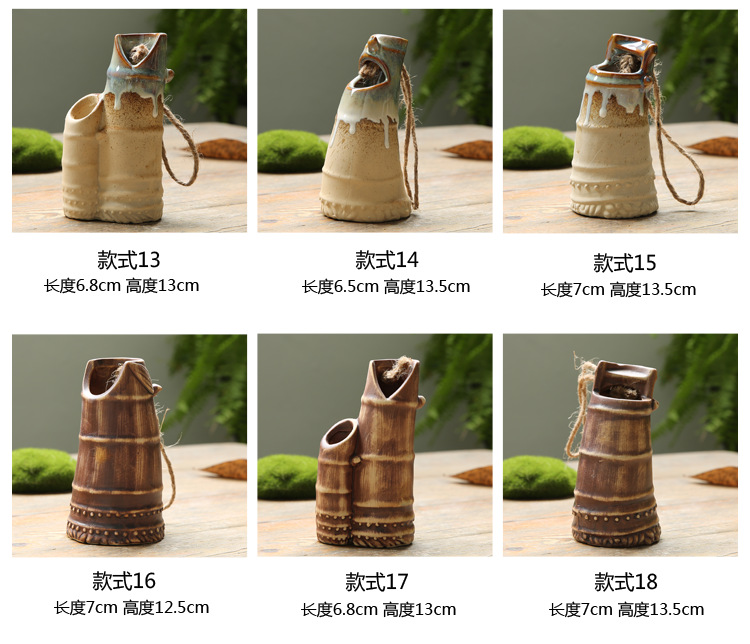 款式13
长度6.8cm 高度13cm

款式14
长度6.5cm 高度13.5cm

款式15
长度7cm 高度13.5cm

款式16
长度7cm 高度12.5cm

款式17
长度6.8cm 高度13cm

款式18
长度7cm 高度13.5cm