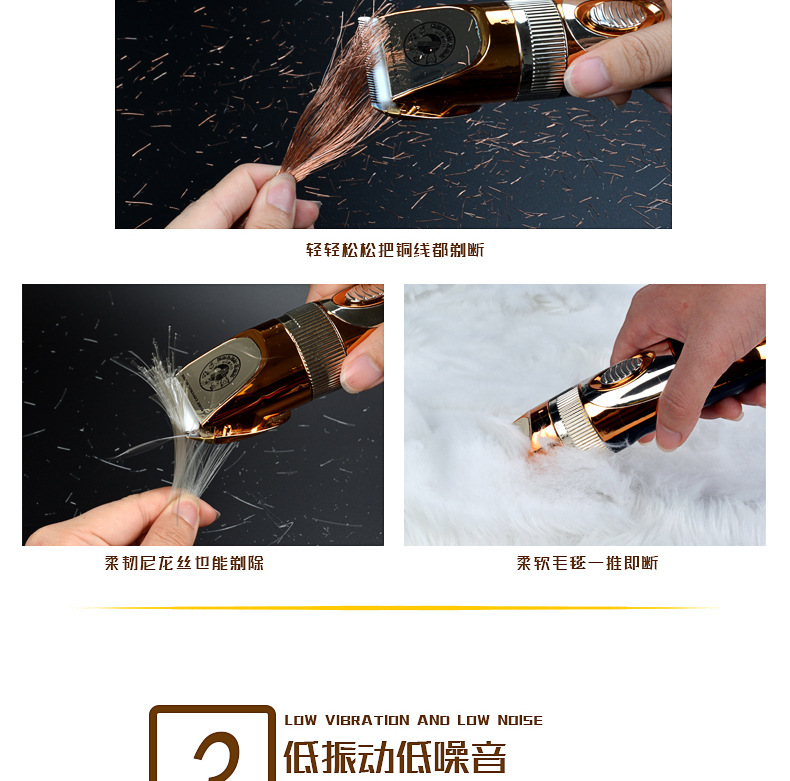 轻轻松松把铜线都剃断

柔韧尼龙丝也能剃除

柔软毛毯一推即断

2

LOW VIBRATION AND LOW NOISE

低振动低噪音