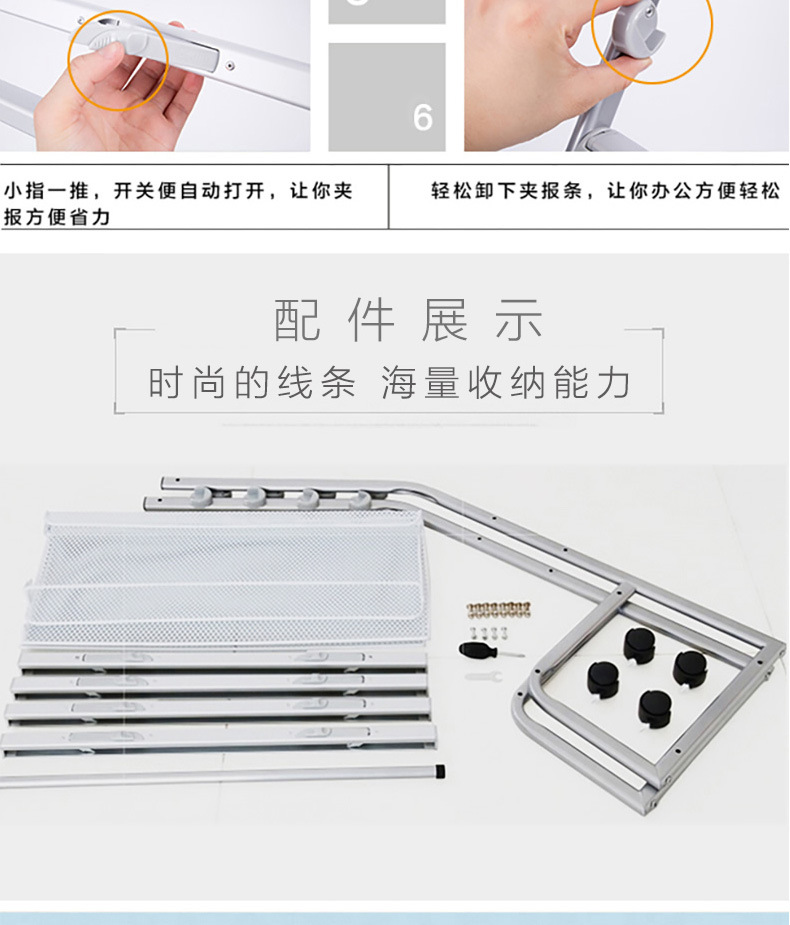 6

小指一推，开关便自动打开，让你夹报方便省力

轻松卸下夹报条，让你办公方便轻松

配件展示

时尚的线条 海量收纳能力