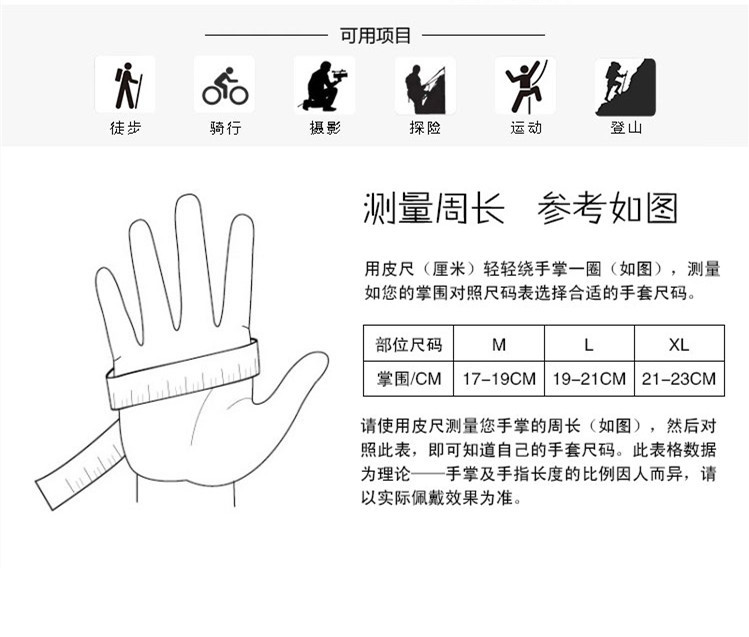 可用项目

徒步 骑行 摄影 探险 运动 登山

测量周长 参考如图

用皮尺（厘米）轻轻绕手掌一圈（如图），测量如您的掌围对照尺码表选择合适的手套尺码。

| 部位尺码 | M | L | XL |
|---|---|---|---|
| 掌围/CM | 17-19CM | 19-21CM | 21-23CM |

请使用皮尺测量您手掌的周长（如图），然后对照此表，即可知道自己的手套尺码。此表格数据为理论——手掌及手指长度的比例因人而异，请以实际佩戴效果为准。