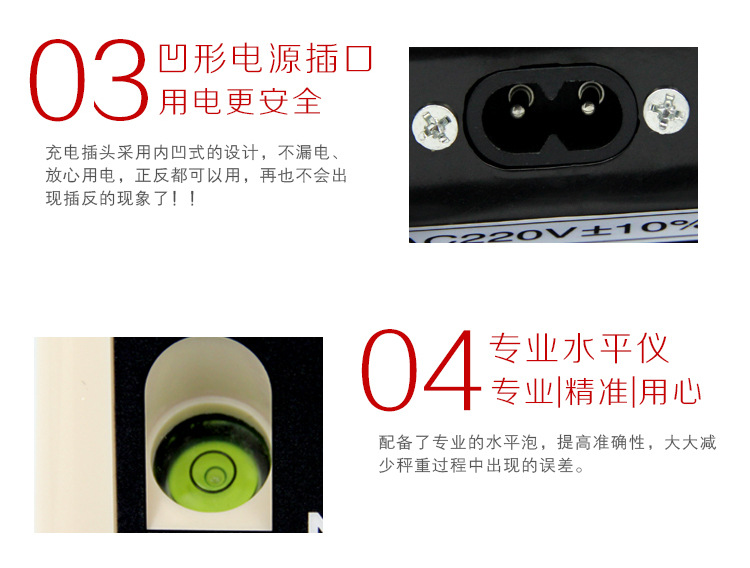 03 凹形电源插口
用电更安全

充电插头采用内凹式的设计，不漏电、放心用电，正反都可以用，再也不会出现插反的现象了！！

AC220V±10%

04 专业水平仪
专业|精准|用心

配备了专业的水平泡，提高准确性，大大减少秤重过程中出现的误差。