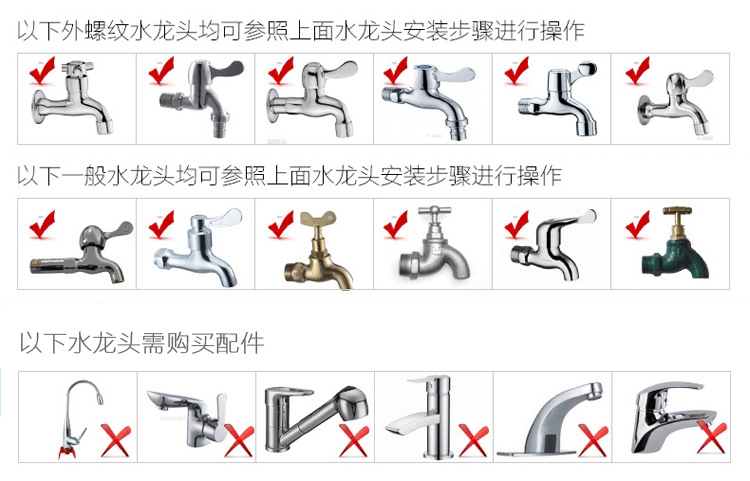 以下外螺纹水龙头均可参照上面水龙头安装步骤进行操作

以下一般水龙头均可参照上面水龙头安装步骤进行操作

以下水龙头需购买配件