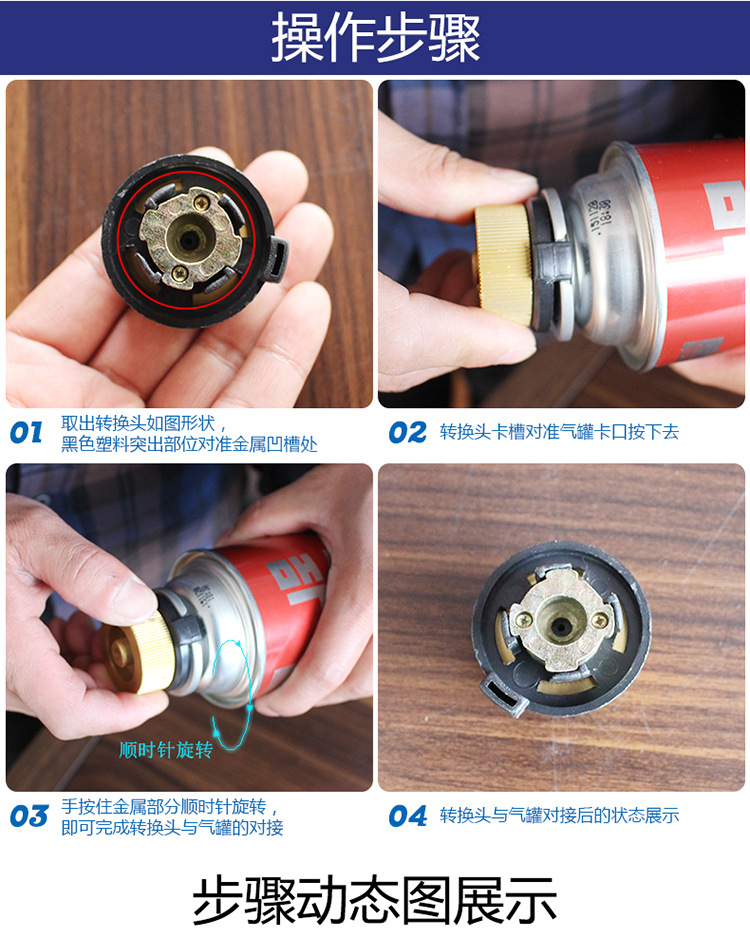 操作步骤

01 取出转换头如图形状，黑色塑料突出部位对准金属凹槽处

02 转换头卡槽对准气罐卡口按下去

顺时针旋转

03 手按住金属部分顺时针旋转，即可完成转换头与气罐的对接

04 转换头与气罐对接后的状态展示

步骤动态图展示