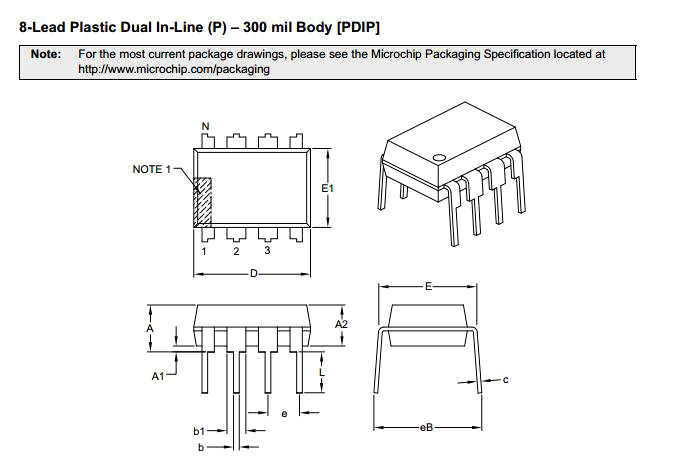 8-Lead Plastic Dual In-Line (P) – 300 mil Body [PDIP]

Note: For the most current package drawings, please see the Microchip Packaging Specification located at http://www.microchip.com/packaging

N

NOTE 1

E1

1 2 3

D

E

A

A2

A1

L

c

e

b1

b

eB