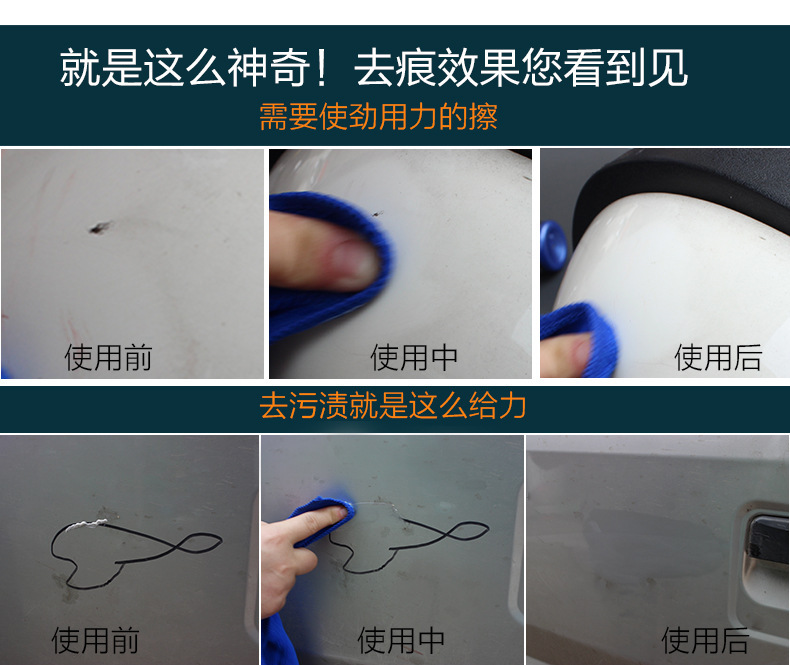 就是这么神奇！去痕效果您看到见

需要使劲用力的擦

使用前

使用中

使用后

去污渍就是这么给力

使用前

使用中

使用后