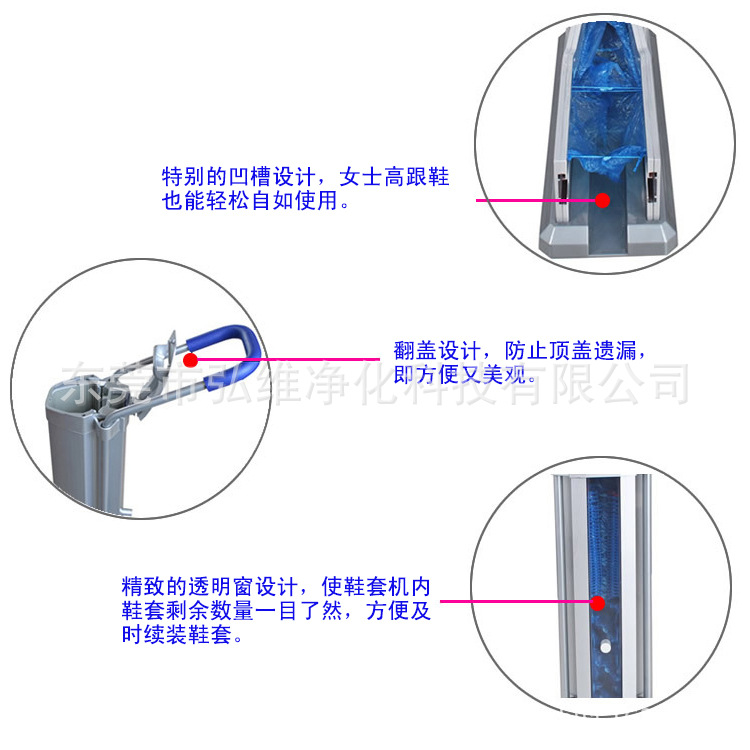 特别的凹槽设计，女士高跟鞋也能轻松自如使用。

翻盖设计，防止顶盖遗漏，即方便又美观。

东莞市弘维净化科技有限公司

精致的透明窗设计，使鞋套机内鞋套剩余数量一目了然，方便及时续装鞋套。