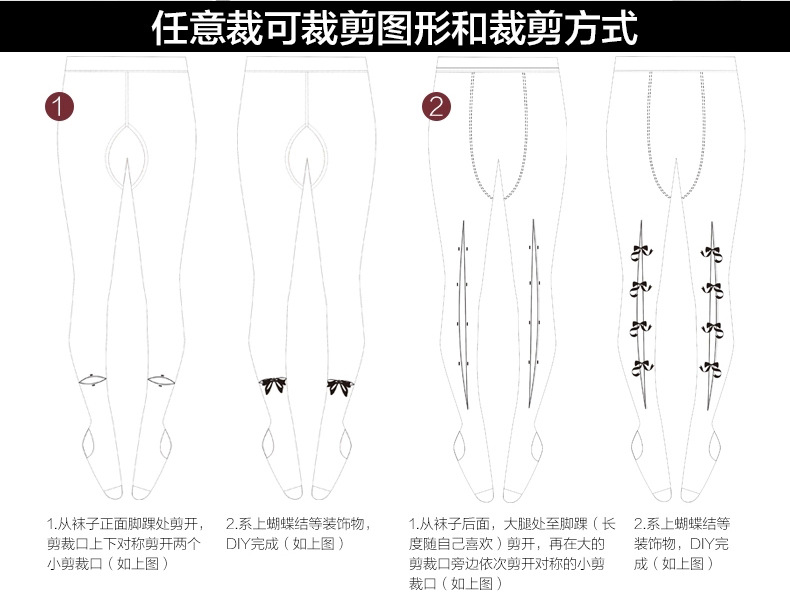 任意裁可裁剪图形和裁剪方式

1

2

1.从袜子正面脚踝处剪开，剪裁口上下对称剪开两个小剪裁口（如上图）

2.系上蝴蝶结等装饰物，DIY完成（如上图）

1.从袜子后面，大腿处至脚踝（长度随自己喜欢）剪开，再在大的剪裁口旁边依次剪开对称的小剪裁口（如上图）

2.系上蝴蝶结等装饰物，DIY完成（如上图）