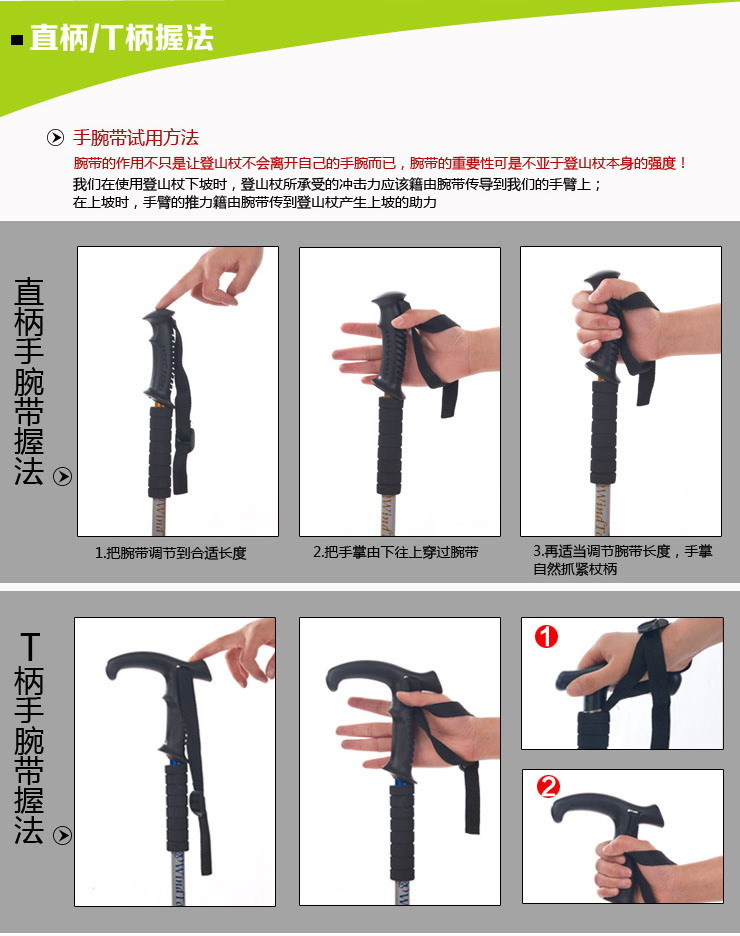 直柄/T柄握法

手腕带试用方法
腕带的作用不只是让登山杖不会离开自己的手腕而已，腕带的重要性可是不亚于登山杖本身的强度！
我们在使用登山杖下坡时，登山杖所承受的冲击力应该籍由腕带传导到我们的手臂上；
在上坡时，手臂的推力籍由腕带传到登山杖产生上坡的助力

直柄手腕带握法

1.把腕带调节到合适长度

2.把手掌由下往上穿过腕带

3.再适当调节腕带长度，手掌自然抓紧杖柄

T柄手腕带握法

1

2