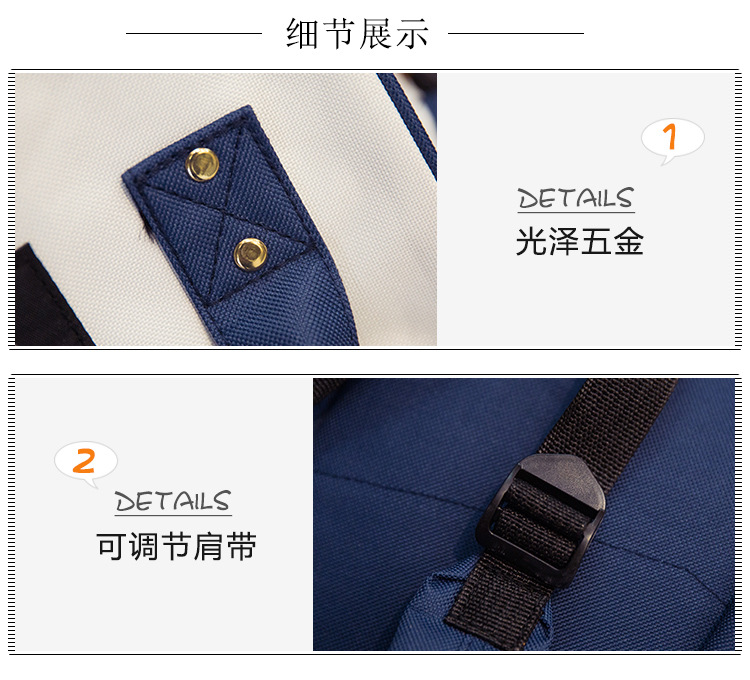 细节展示

1

DETAILS

光泽五金

2

DETAILS

可调节肩带