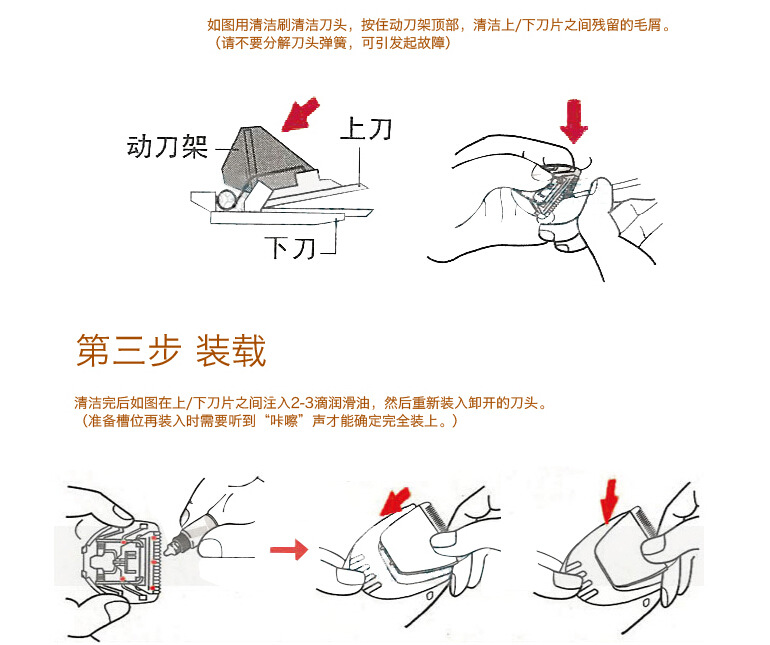 如图用清洁刷清洁刀头，按住动刀架顶部，清洁上/下刀片之间残留的毛屑。
（请不要分解刀头弹簧，可引发起故障）

动刀架

上刀

下刀

第三步 装载

清洁完后如图在上/下刀片之间注入2-3滴润滑油，然后重新装入卸开的刀头。
（准备槽位再装入时需要听到“咔嚓”声才能确定完全装上。）