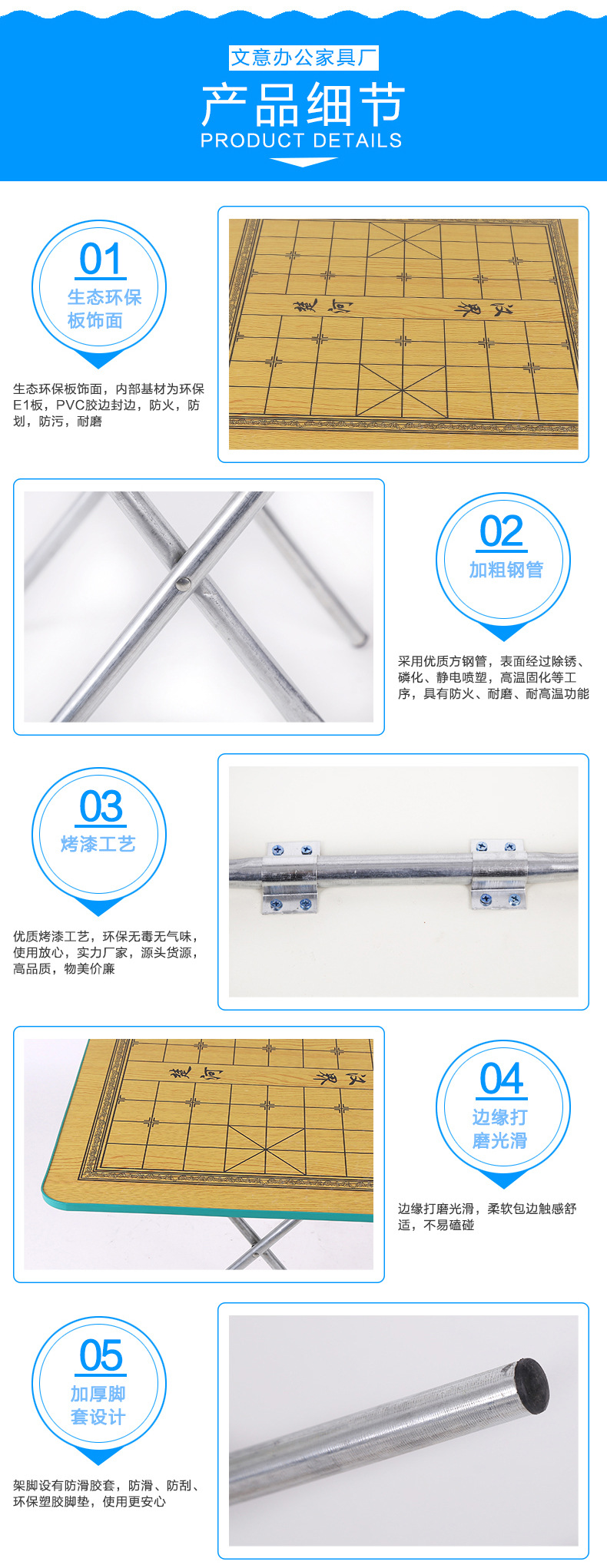 文意办公家具厂

产品细节
PRODUCT DETAILS

01
生态环保板饰面

生态环保板饰面，内部基材为环保E1板，PVC胶边封边，防火，防划，防污，耐磨

楚河 汉界

02
加粗钢管

采用优质方钢管，表面经过除锈、磷化、静电喷塑，高温固化等工序，具有防火、耐磨、耐高温功能

03
烤漆工艺

优质烤漆工艺，环保无毒无气味，使用放心，实力厂家，源头货源，高品质，物美价廉

楚河 汉界

04
边缘打磨光滑

边缘打磨光滑，柔软包边触感舒适，不易磕碰

05
加厚脚套设计

架脚设有防滑胶套，防滑、防刮、环保塑胶脚垫，使用更安心