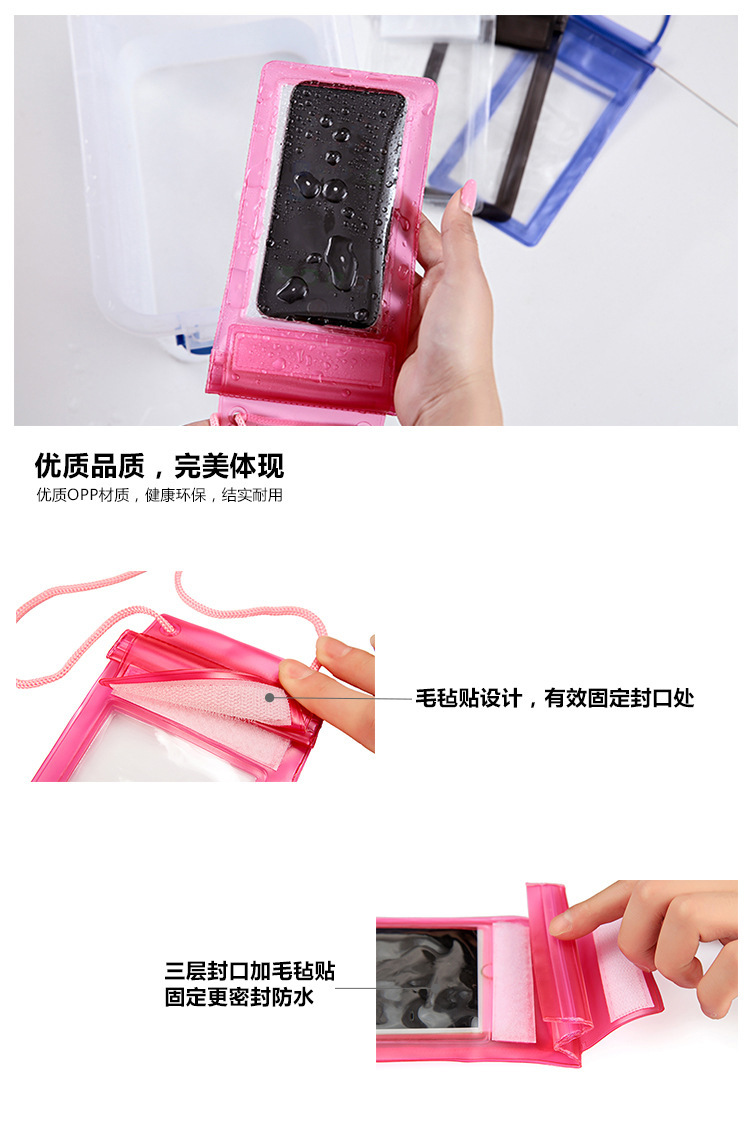 优质品质，完美体现
优质OPP材质，健康环保，结实耐用

毛毡贴设计，有效固定封口处

三层封口加毛毡贴
固定更密封防水