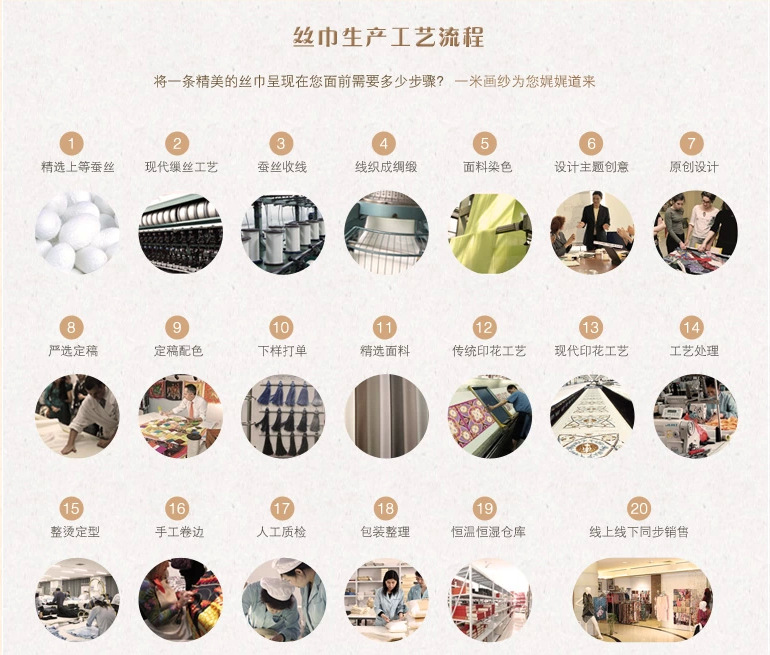 丝巾生产工艺流程

将一条精美的丝巾呈现在您面前需要多少步骤？ 一米画纱为您娓娓道来

1 精选上等蚕丝
2 现代缫丝工艺
3 蚕丝收线
4 线织成绸缎
5 面料染色
6 设计主题创意
7 原创设计

8 严选定稿
9 定稿配色
10 下样打单
11 精选面料
12 传统印花工艺
13 现代印花工艺
14 工艺处理

15 整烫定型
16 手工卷边
17 人工质检
18 包装整理
19 恒温恒湿仓库
20 线上线下同步销售