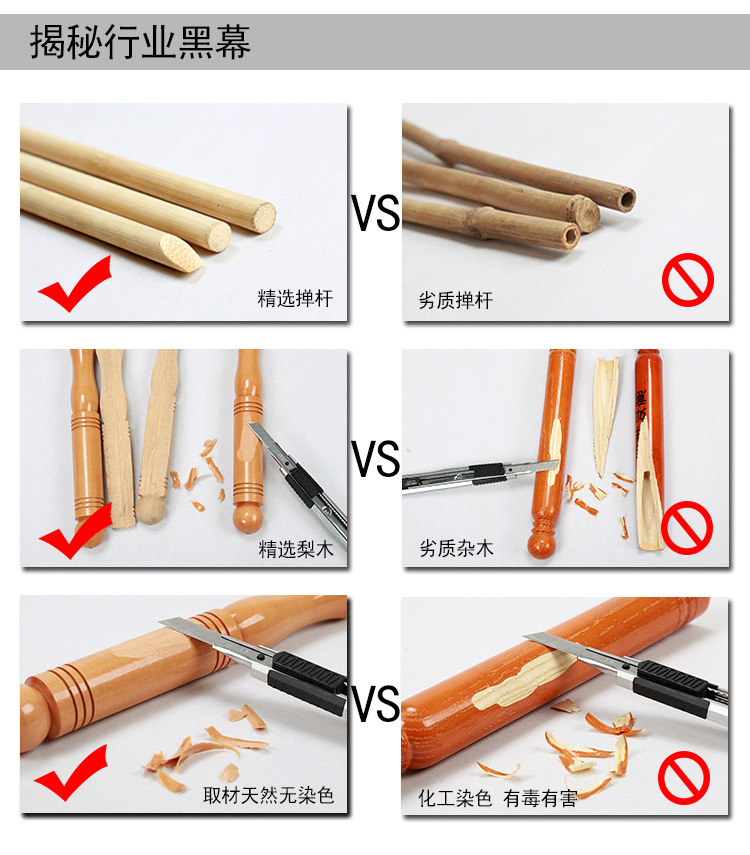 揭秘行业黑幕

精选掸杆

VS

劣质掸杆

精选梨木

VS

劣质杂木

取材天然无染色

VS

化工染色 有毒有害